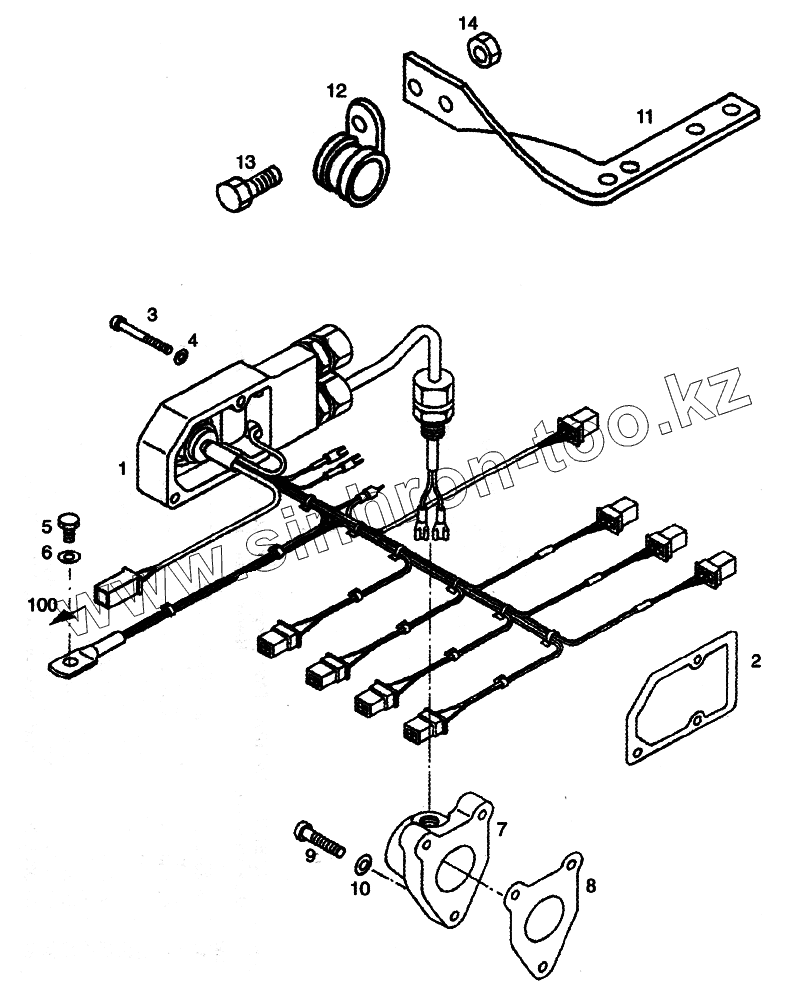 14
12
11
13
3
4
1
5
6
100
2
7
9
10
8
www.sinhron-too.kz